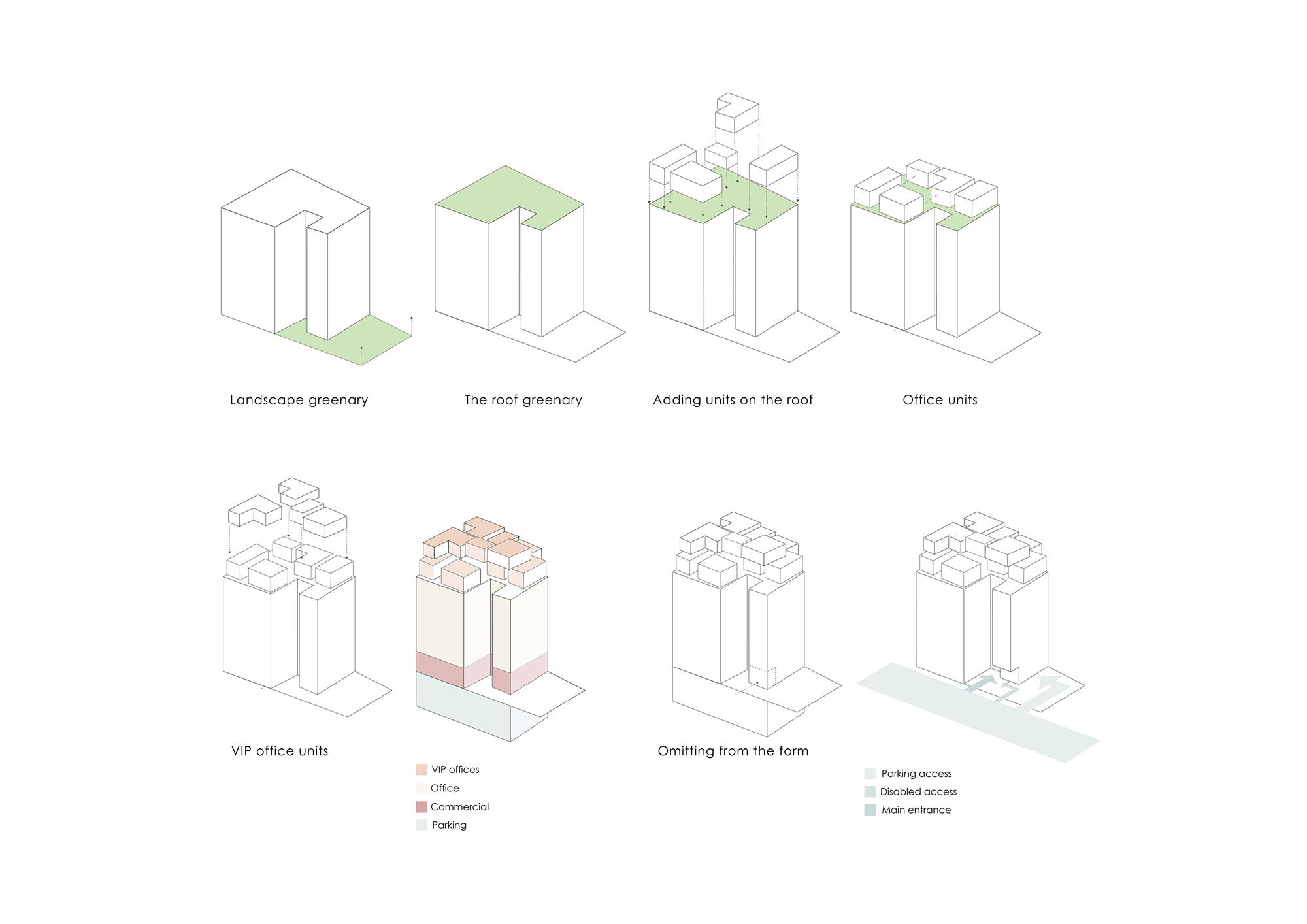 Landscape greenary

The roof greenary

Adding units on the roof

Office units

VIP office units

VIP offices
Office
Commercial
Parking

Omitting from the form

Parking access
Disabled access
Main entrance