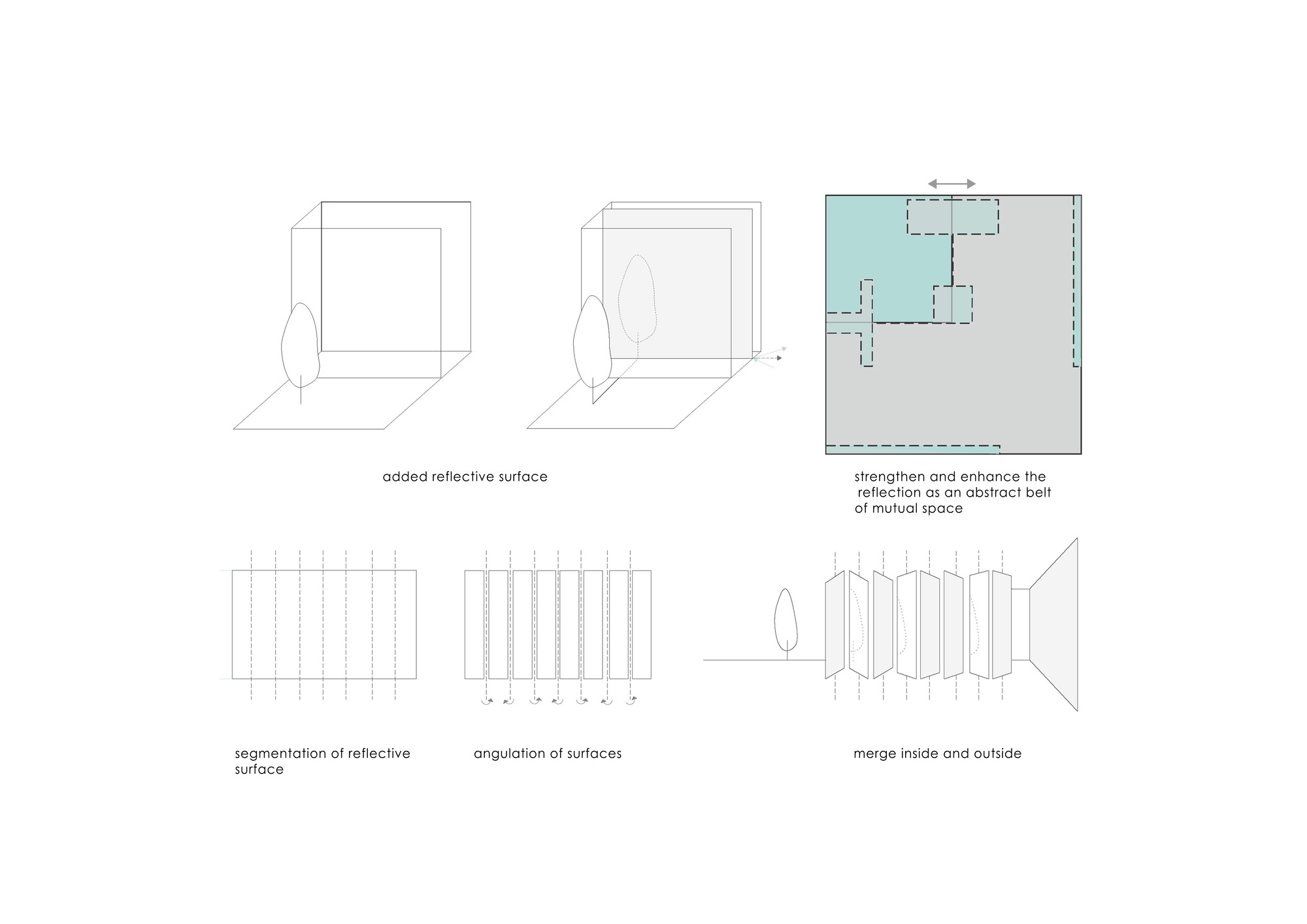 added reflective surface

strengthen and enhance the reflection as an abstract belt of mutual space

segmentation of reflective surface

angulation of surfaces

merge inside and outside