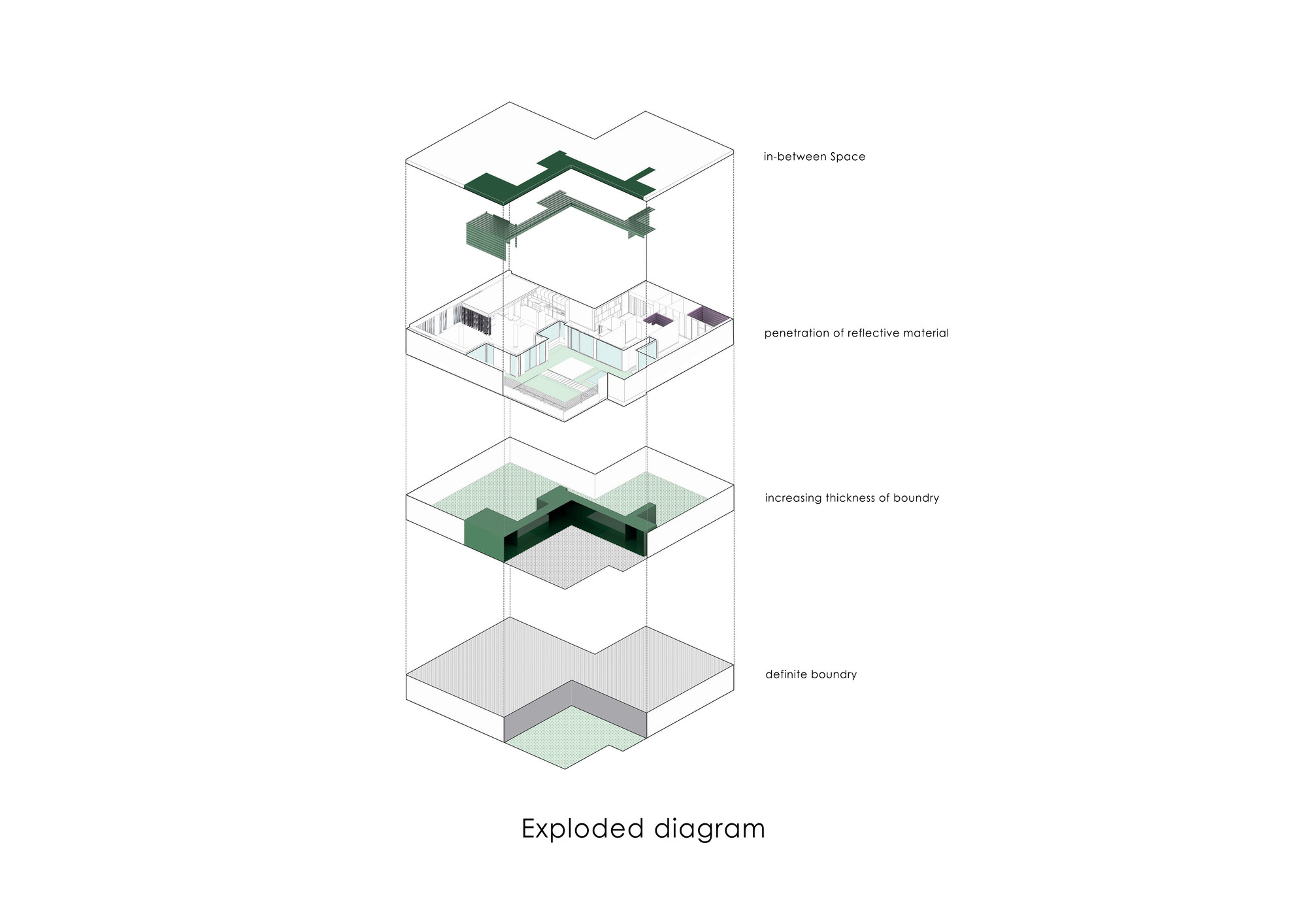 in-between Space

penetration of reflective material

increasing thickness of boundry

definite boundry

Exploded diagram