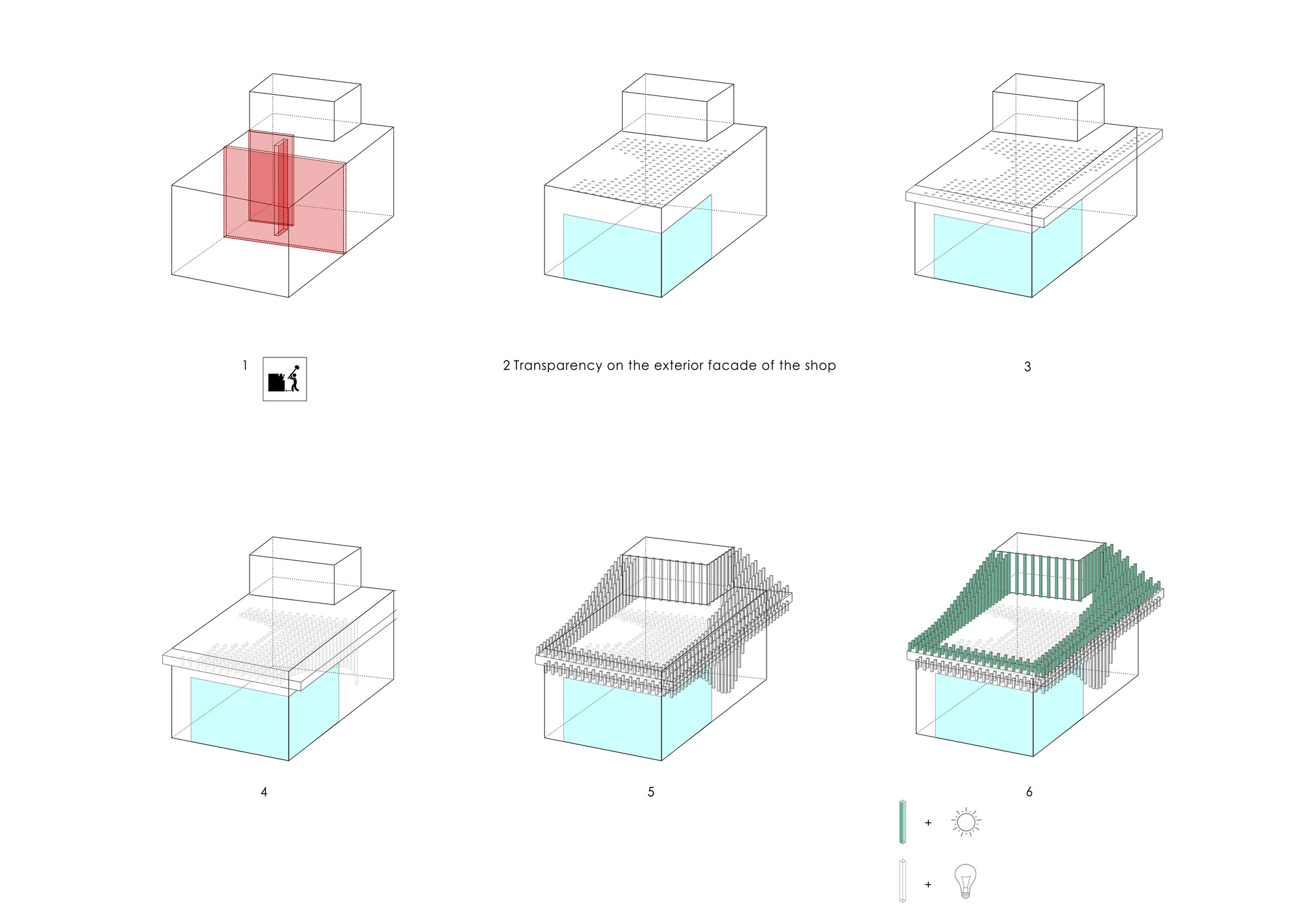 1

2 Transparency on the exterior facade of the shop

3

4

5

6

+

+