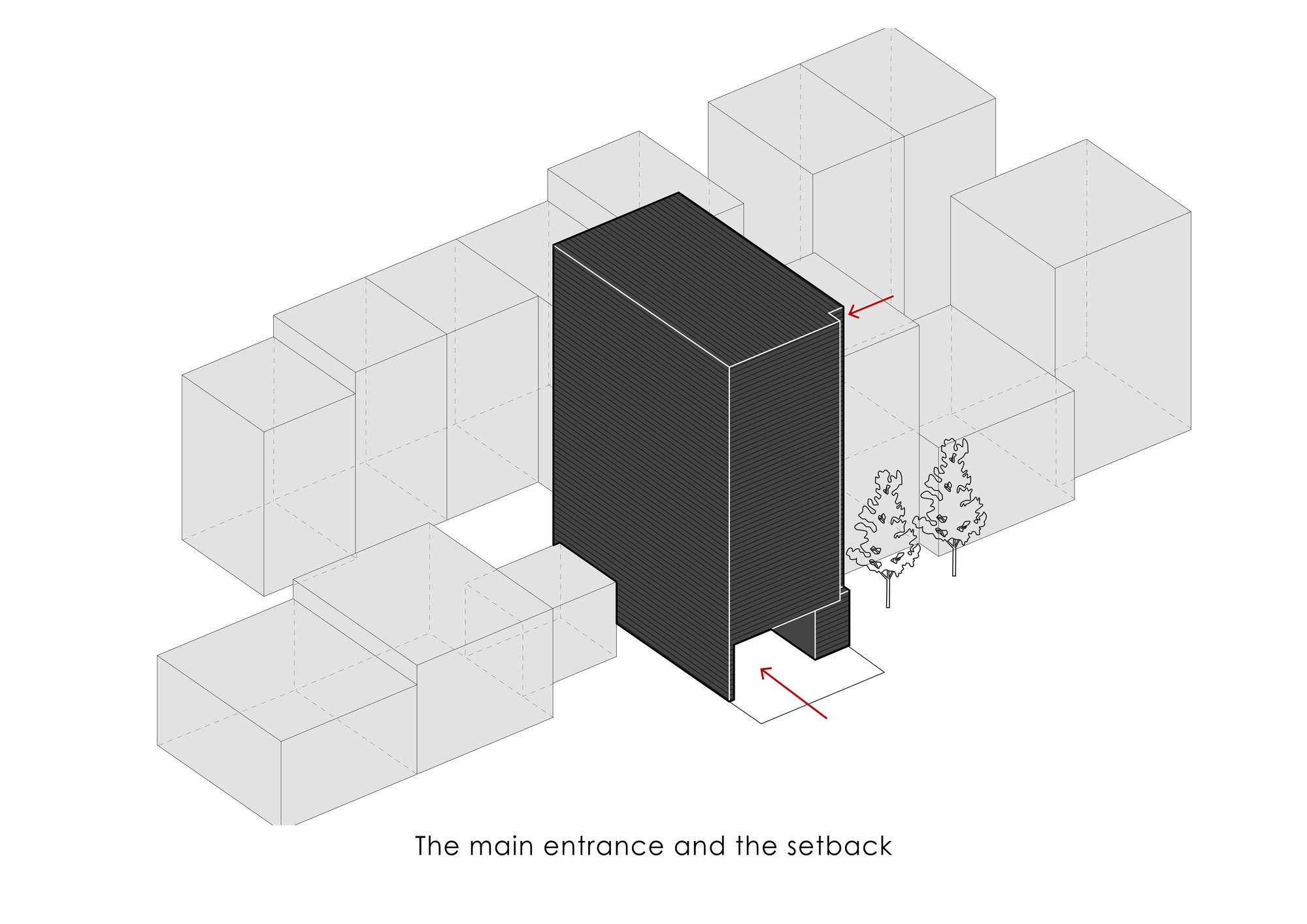 The main entrance and the setback