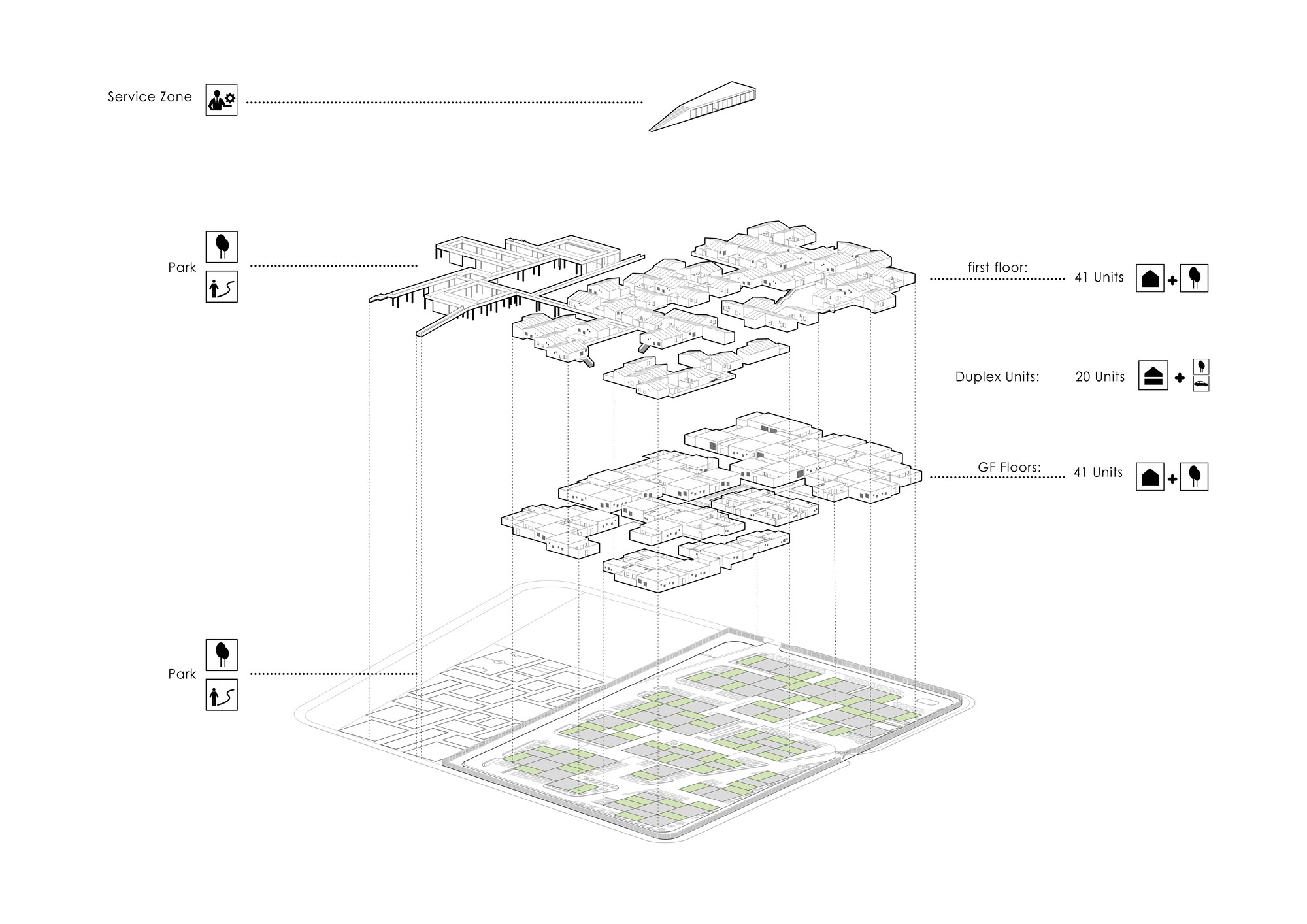 Service Zone

Park

first floor: 41 Units

Duplex Units: 20 Units

GF Floors: 41 Units

Park