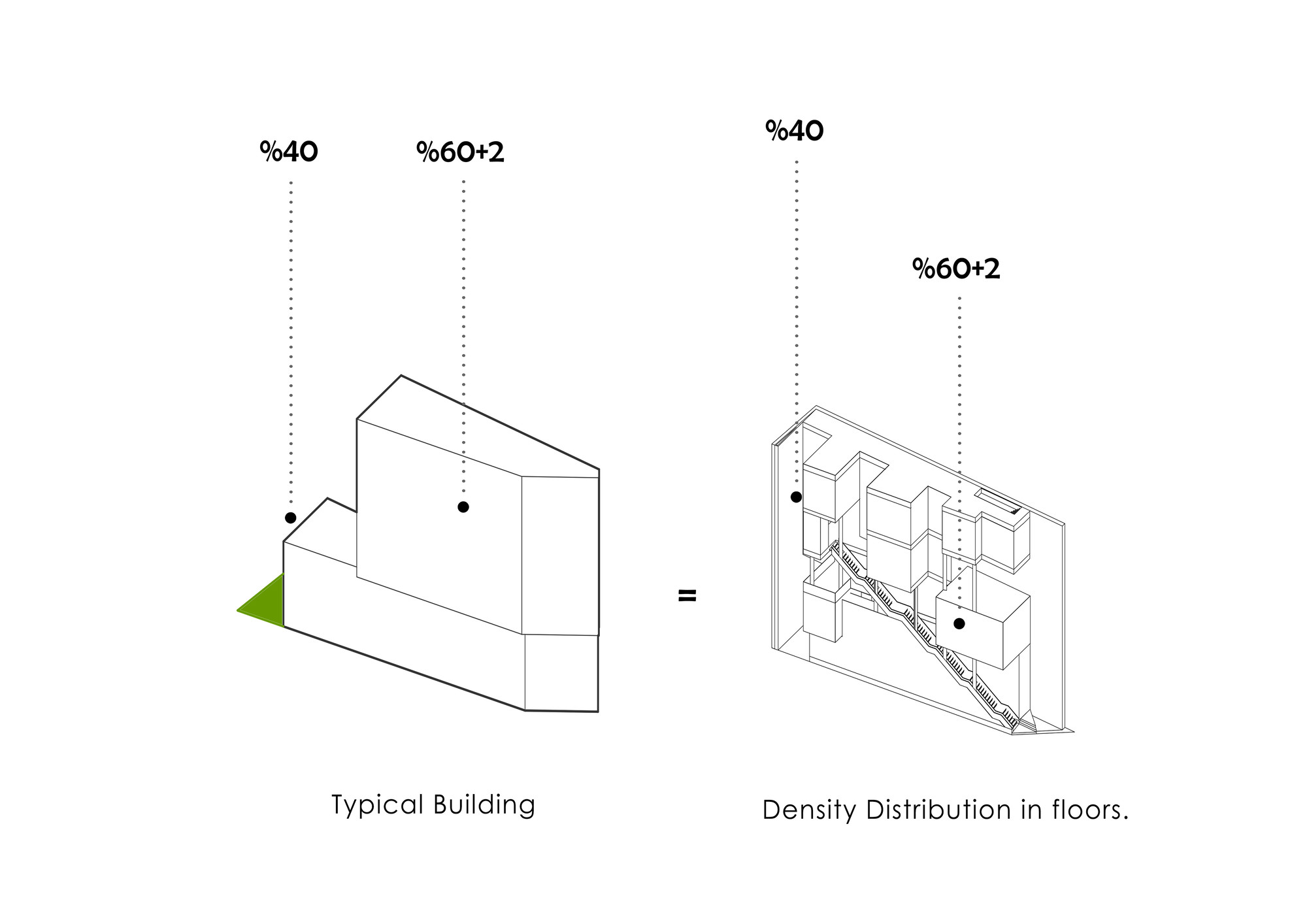 %40

%60+2

Typical Building

=

%40

%60+2

Density Distribution in floors.