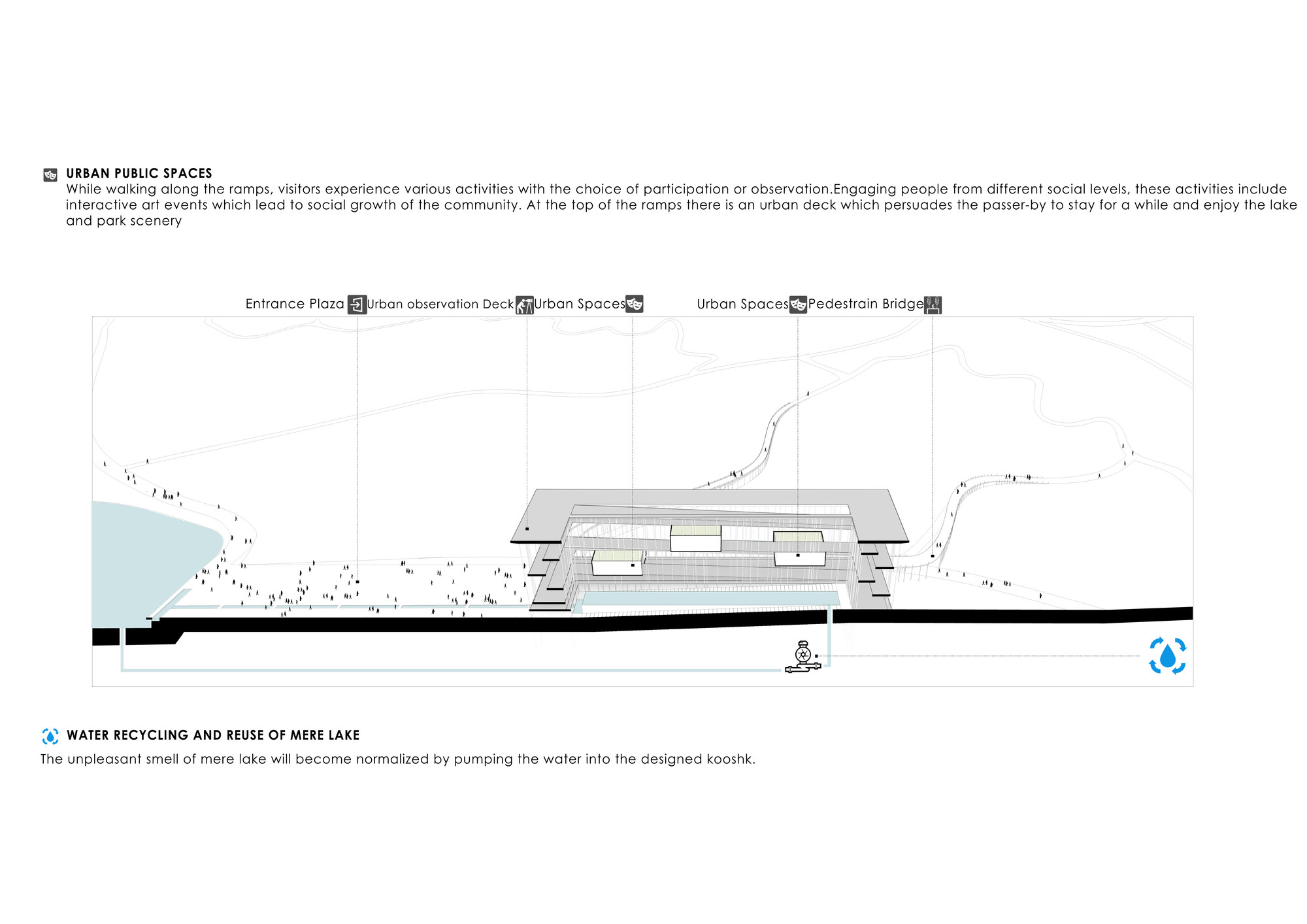 URBAN PUBLIC SPACES
While walking along the ramps, visitors experience various activities with the choice of participation or observation.Engaging people from different social levels, these activities include interactive art events which lead to social growth of the community. At the top of the ramps there is an urban deck which persuades the passer-by to stay for a while and enjoy the lake and park scenery

Entrance Plaza Urban observation Deck Urban Spaces Urban Spaces Pedestrain Bridge

WATER RECYCLING AND REUSE OF MERE LAKE
The unpleasant smell of mere lake will become normalized by pumping the water into the designed kooshk.