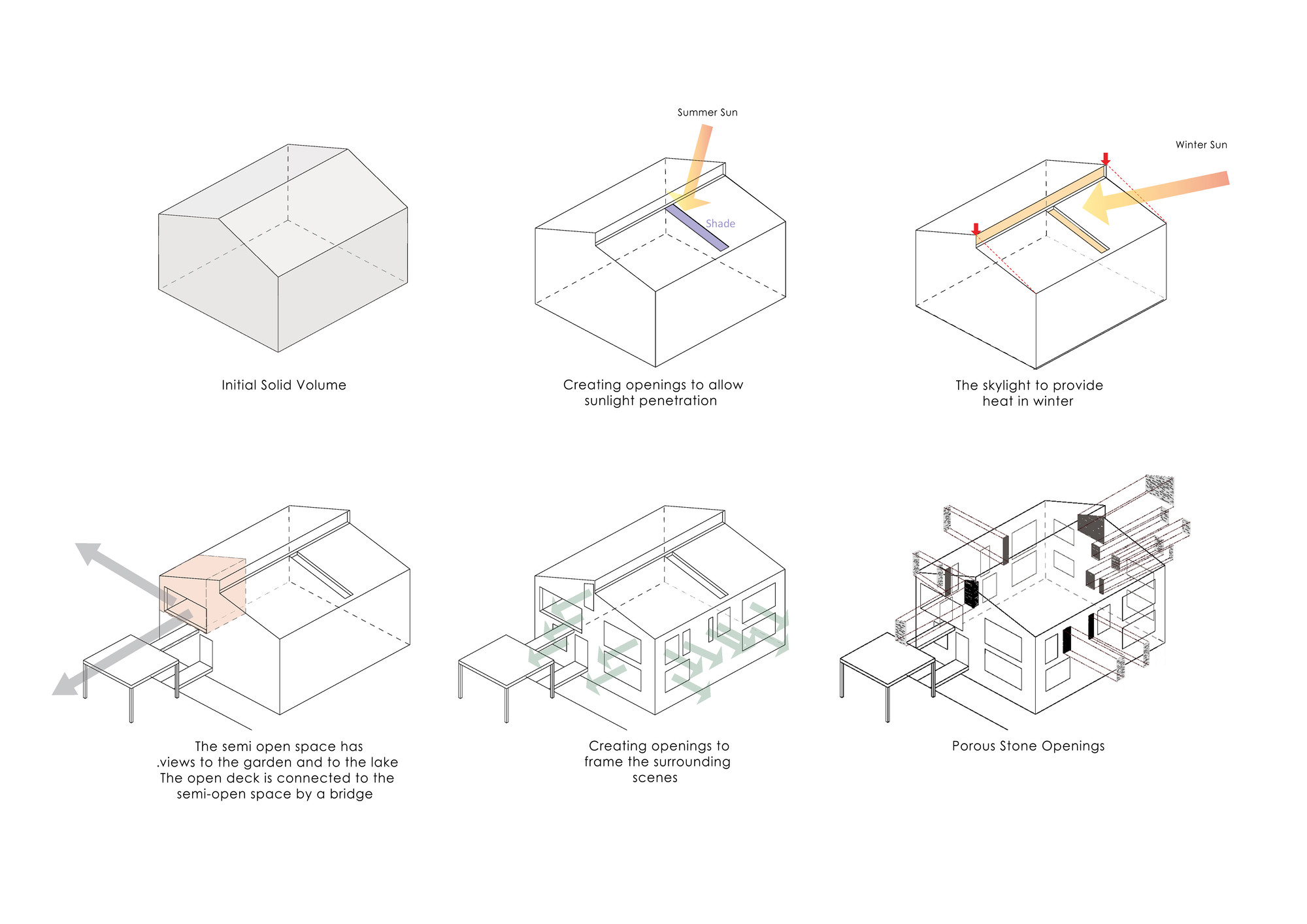 Initial Solid Volume

Summer Sun

Shade

Creating openings to allow sunlight penetration

Winter Sun

The skylight to provide heat in winter

The semi open space has .views to the garden and to the lake The open deck is connected to the semi-open space by a bridge

Creating openings to frame the surrounding scenes

Porous Stone Openings