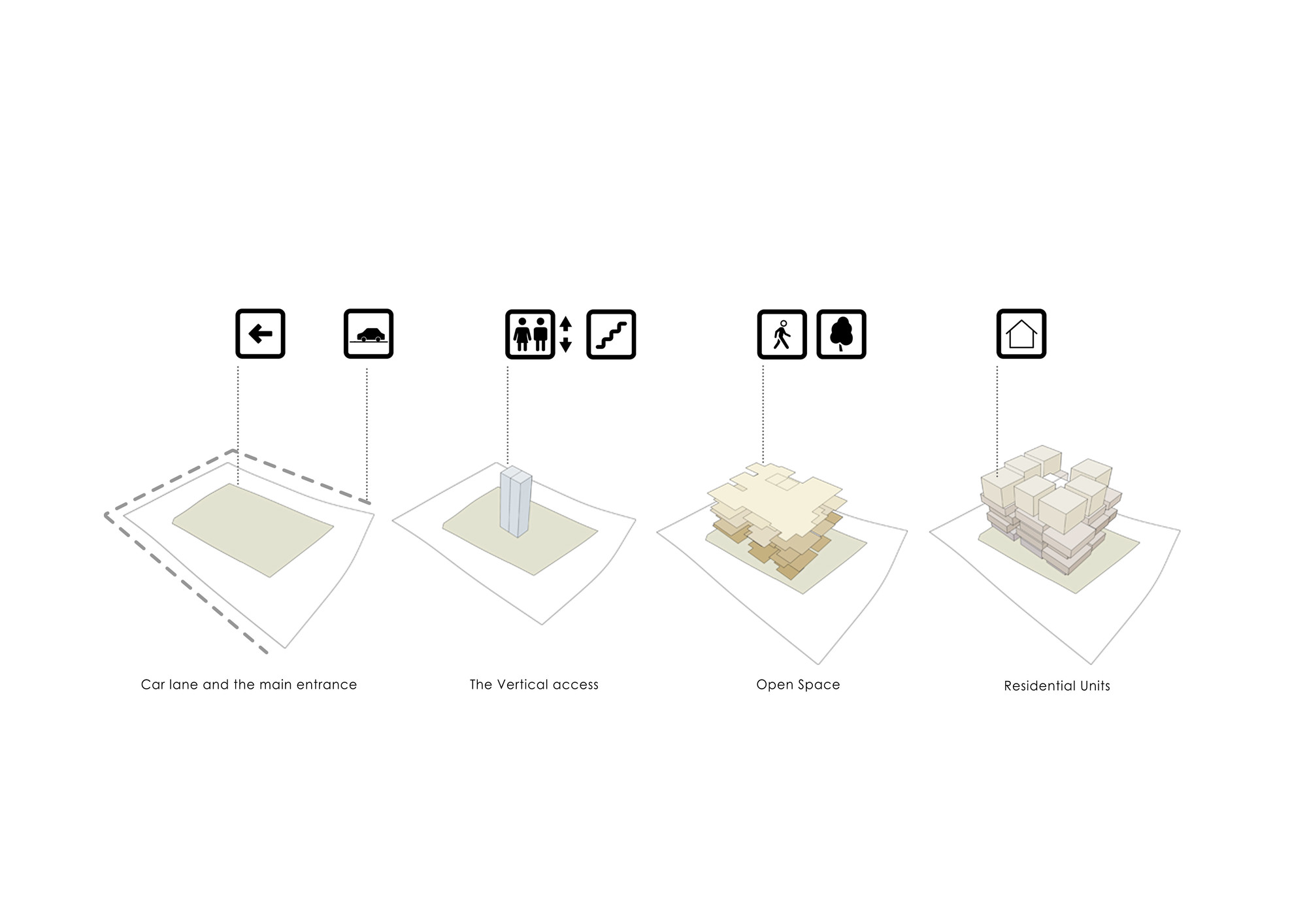 Car lane and the main entrance

The Vertical access

Open Space

Residential Units