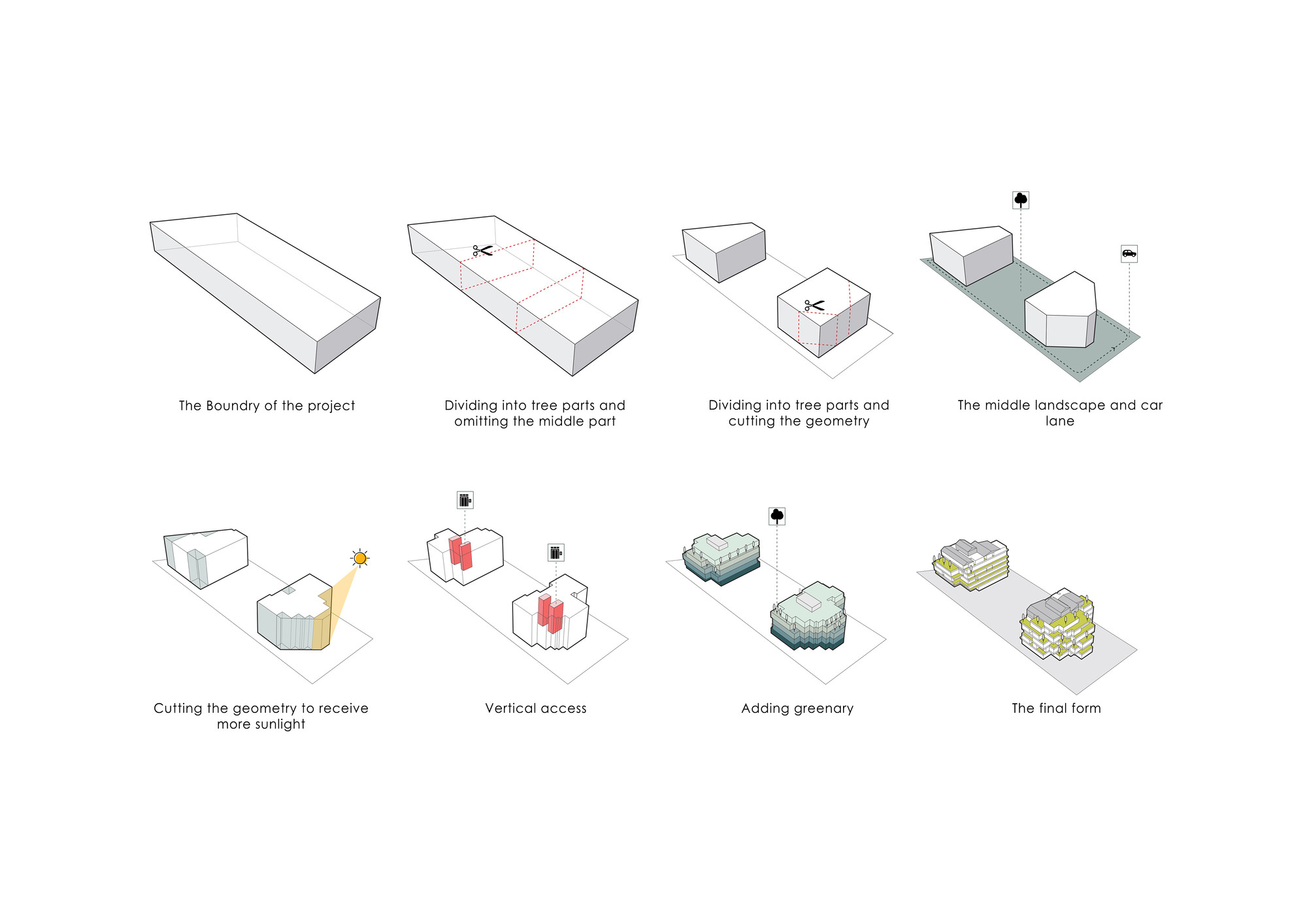 The Boundry of the project

Dividing into tree parts and omitting the middle part

Dividing into tree parts and cutting the geometry

The middle landscape and car lane

Cutting the geometry to receive more sunlight

Vertical access

Adding greenary

The final form