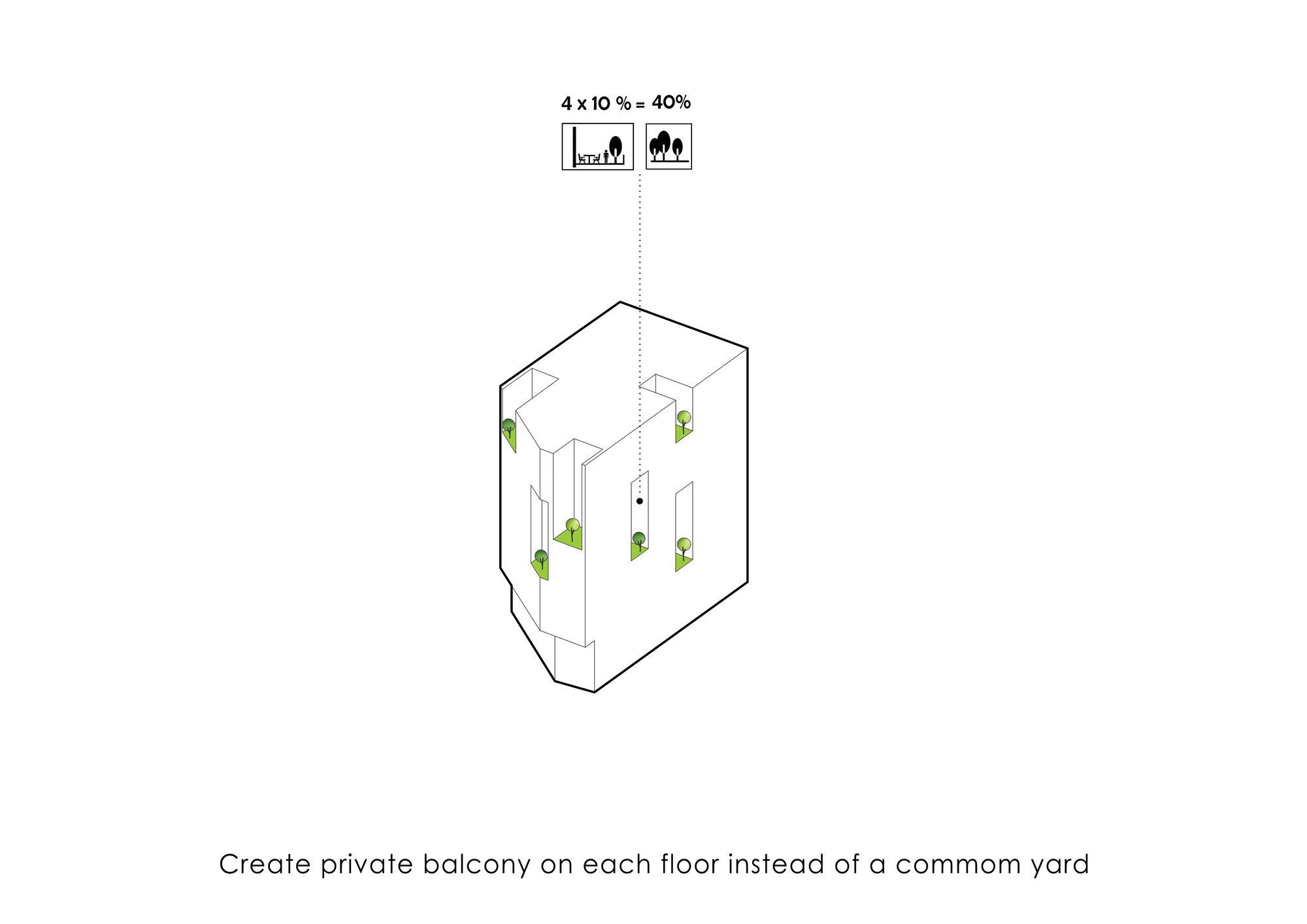 4 x 10 % = 40%

Create private balcony on each floor instead of a commom yard