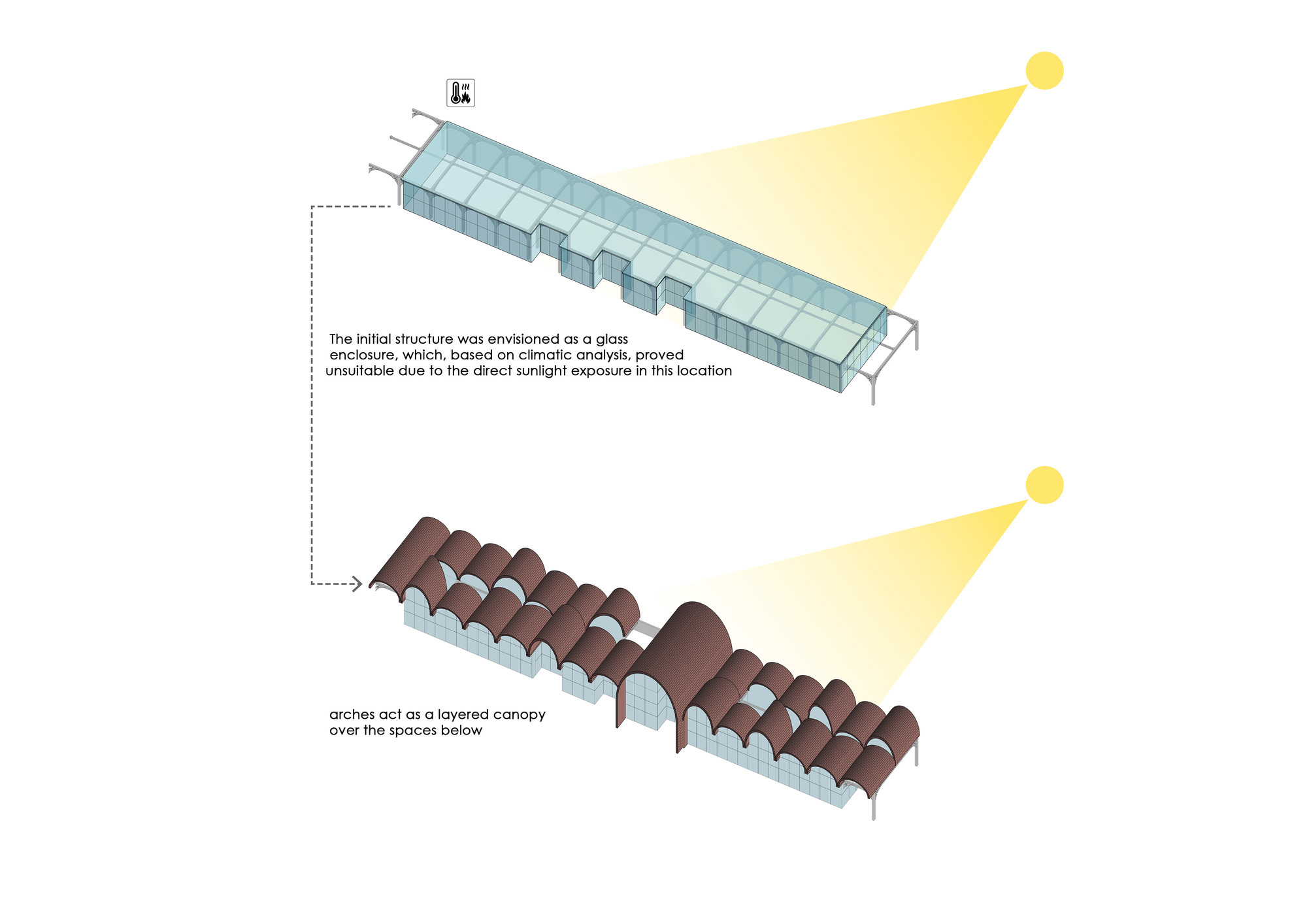 The initial structure was envisioned as a glass enclosure, which, based on climatic analysis, proved unsuitable due to the direct sunlight exposure in this location

arches act as a layered canopy over the spaces below