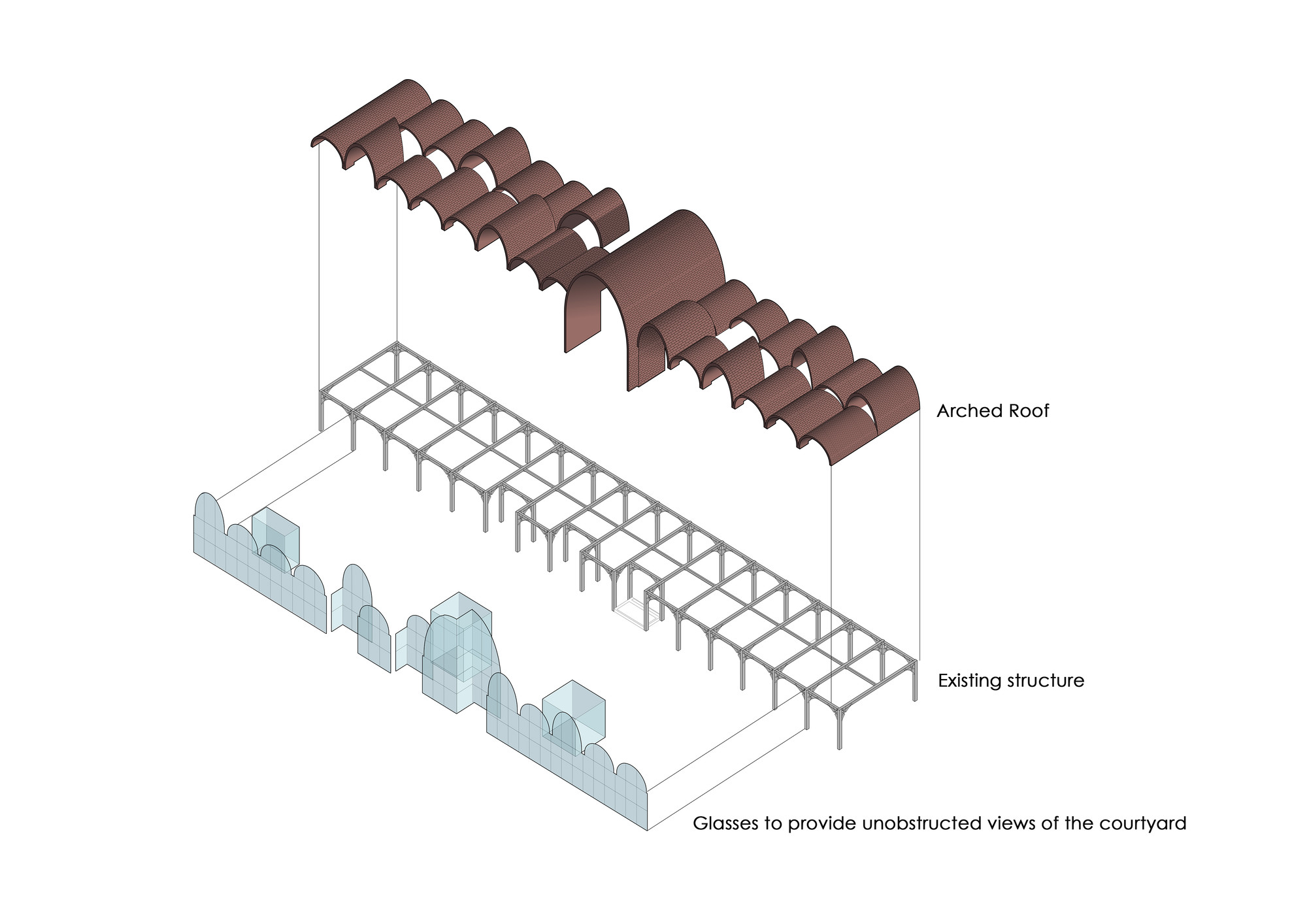 Arched Roof

Existing structure

Glasses to provide unobstructed views of the courtyard