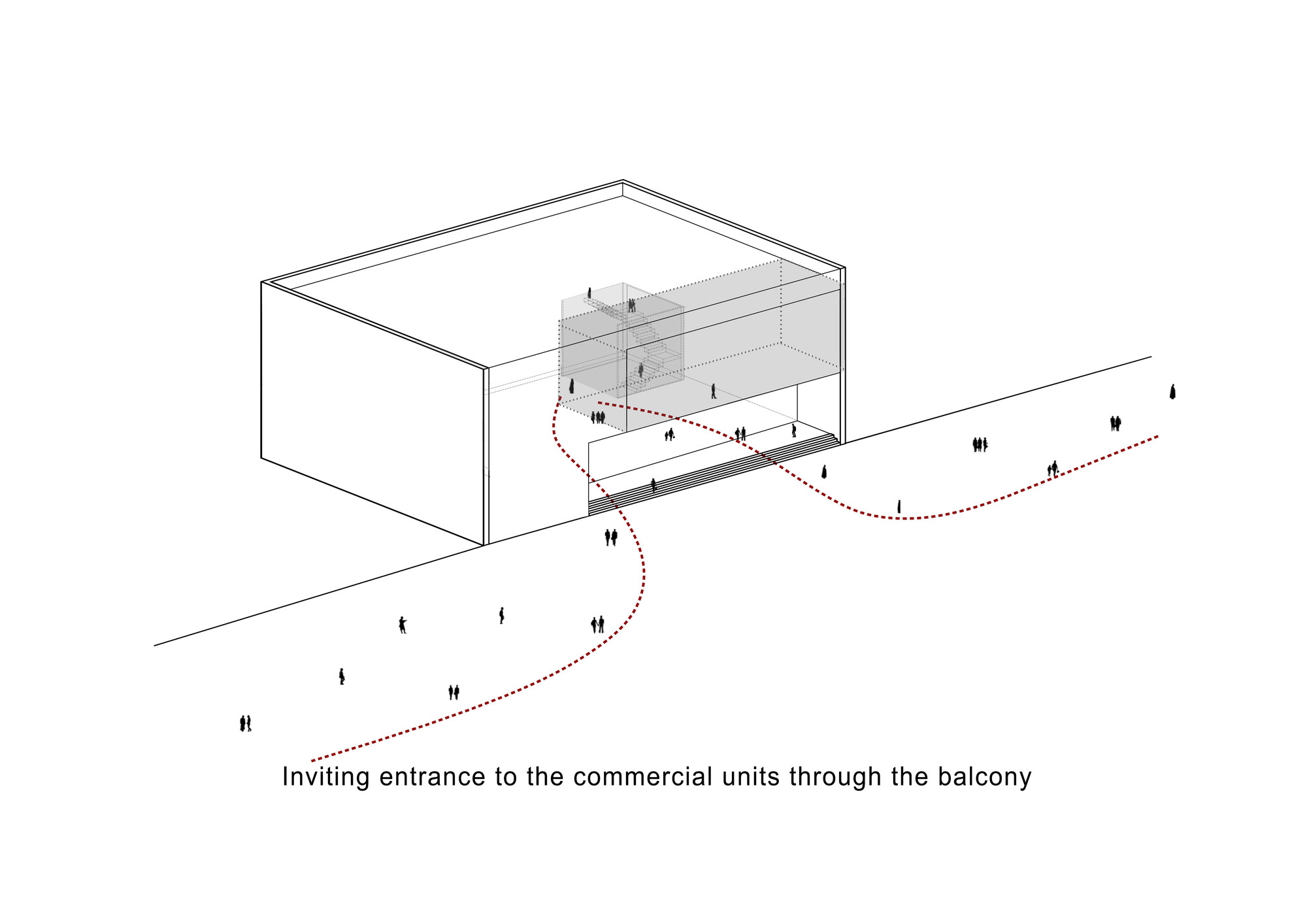 Inviting entrance to the commercial units through the balcony