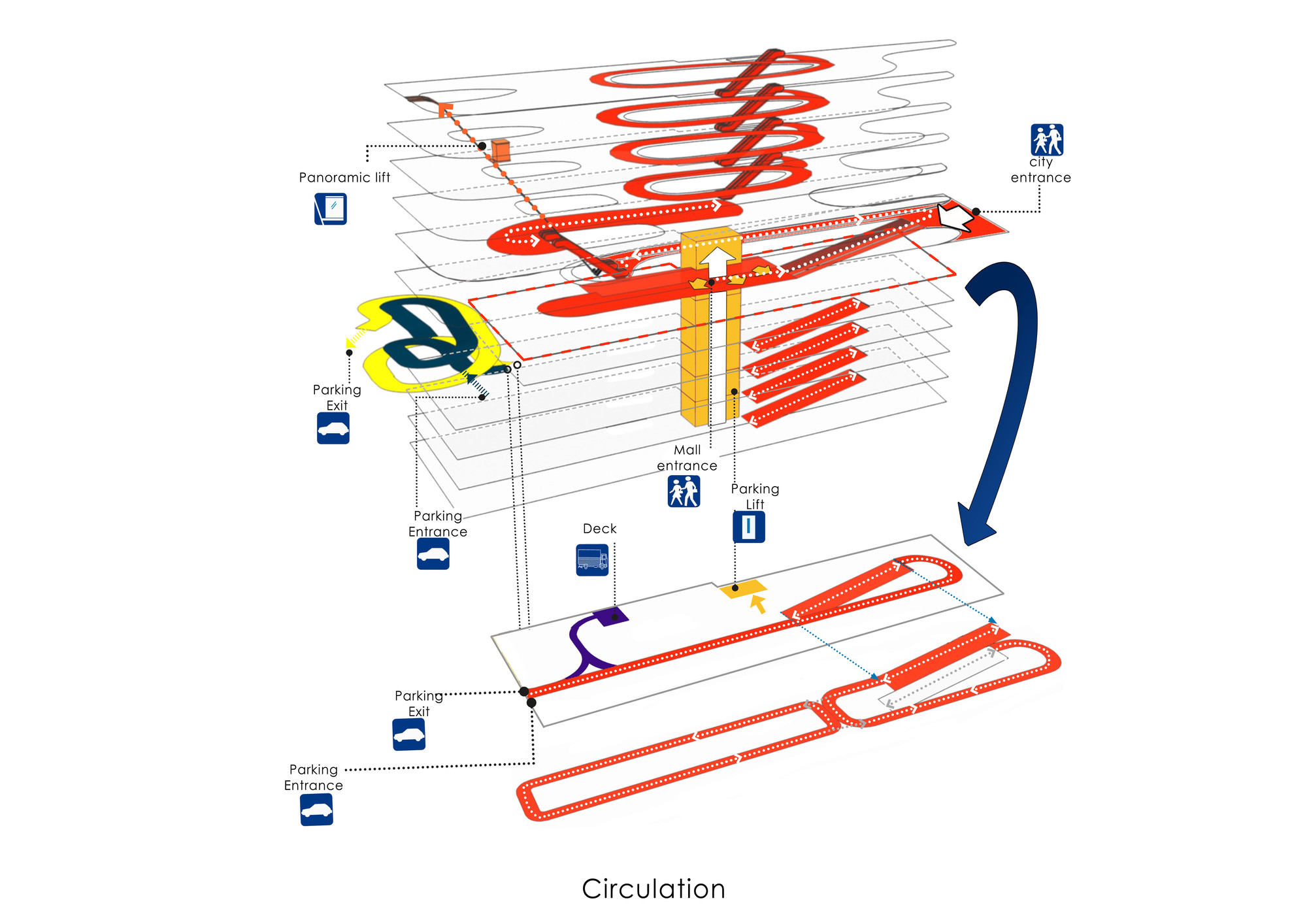 Panoramic lift

city entrance

Parking Exit

Mall entrance

Parking Lift

Parking Entrance

Deck

Parking Exit

Parking Entrance

Circulation